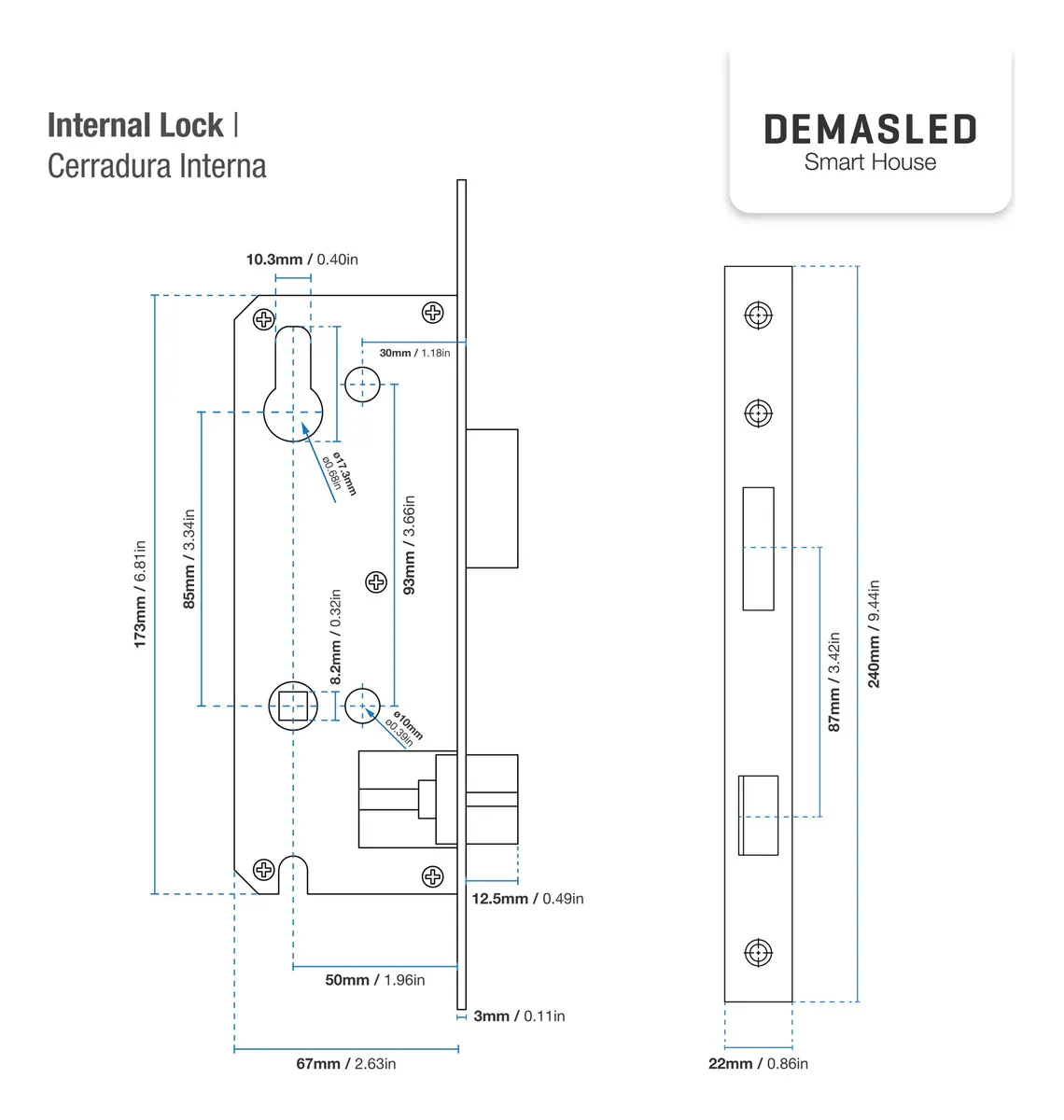 Internal Lock |
Cerradura Interna

DEMASLED
Smart House

10.3mm / 0.40in

30mm / 1.18in

ø17.3mm
ø0.68in

173mm / 6.81in

85mm / 3.34in

93mm / 3.66in

8.2mm / 0.32in

ø10mm
ø0.39in

12.5mm / 0.49in

50mm / 1.96in

3mm / 0.11in

67mm / 2.63in

87mm / 3.42in

240mm / 9.44in

22mm / 0.86in