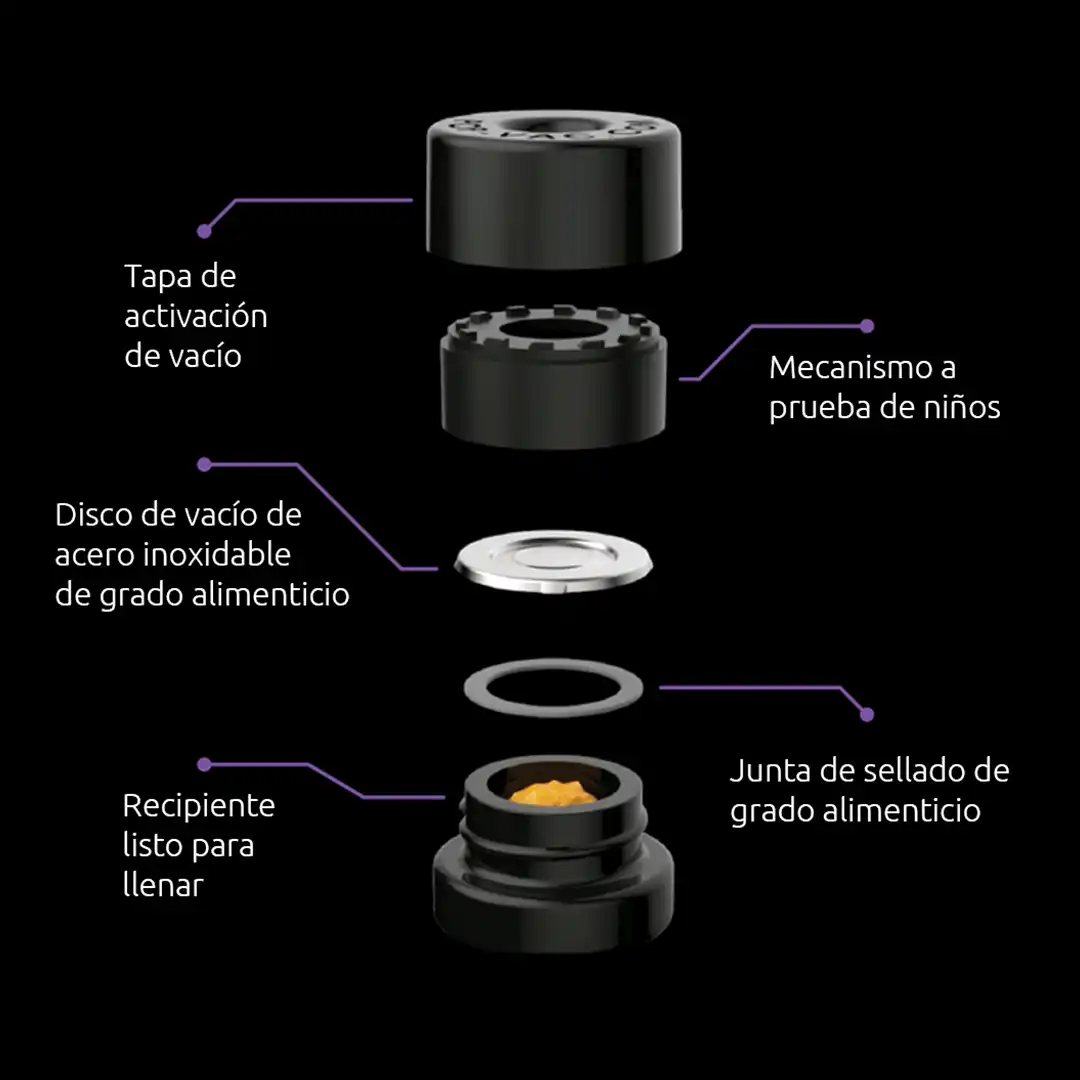 Tapa de activación de vacío

Mecanismo a prueba de niños

Disco de vacío de acero inoxidable de grado alimenticio

Junta de sellado de grado alimenticio

Recipiente listo para llenar